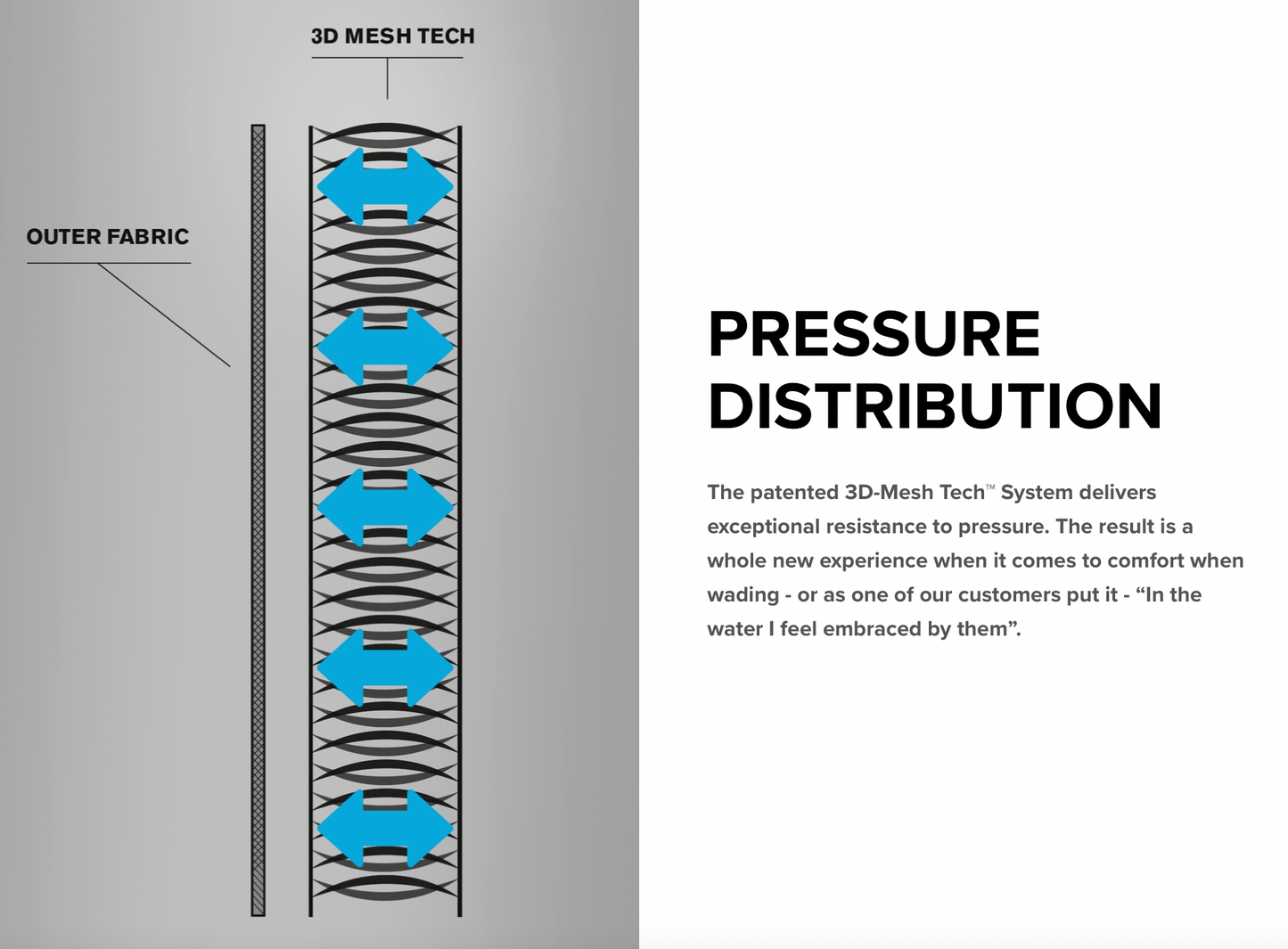 3D MESH TECH

OUTER FABRIC

PRESSURE DISTRIBUTION

The patented 3D-Mesh Tech™ System delivers exceptional resistance to pressure. The result is a whole new experience when it comes to comfort when wading - or as one of our customers put it - “In the water I feel embraced by them”.